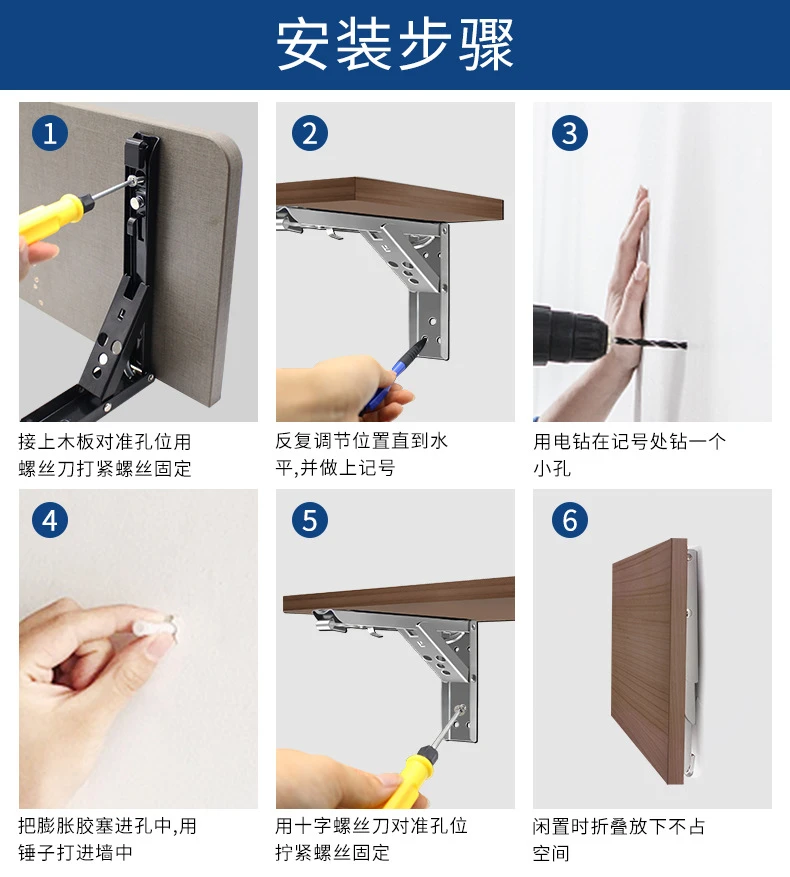 安装步骤

1
接上木板对准孔位用螺丝刀打紧螺丝固定

2
反复调节位置直到水平,并做上记号

3
用电钻在记号处钻一个小孔

4
把膨胀胶塞进孔中,用锤子打进墙中

5
用十字螺丝刀对准孔位拧紧螺丝固定

6
闲置时折叠放下不占空间